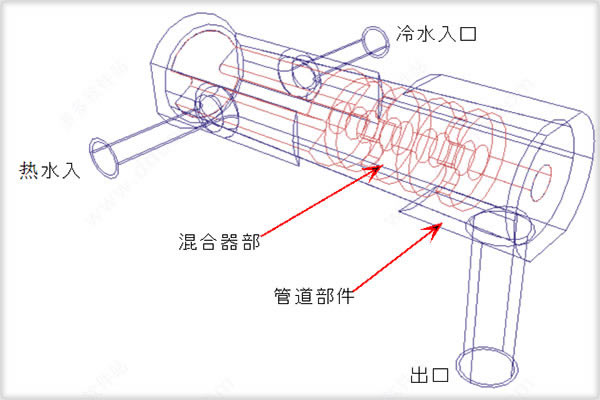 冷水入口

热水入

混合器部

管道部件

出口